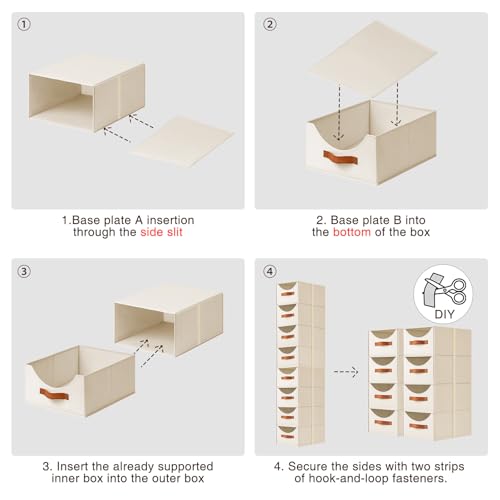 ①

1.Base plate A insertion through the side slit

②

2. Base plate B into the bottom of the box

③

3. Insert the already supported inner box into the outer box

④

DIY

4. Secure the sides with two strips of hook-and-loop fasteners.