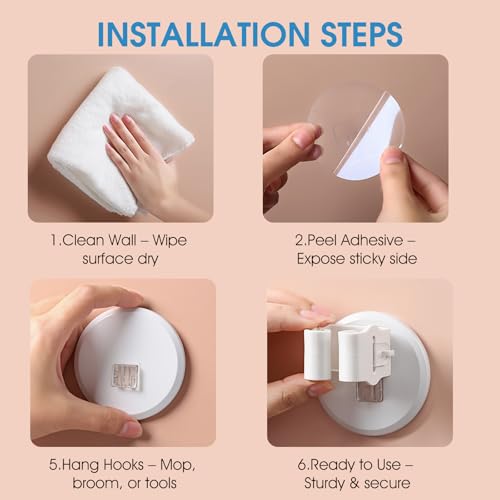 INSTALLATION STEPS

1.Clean Wall – Wipe surface dry

2.Peel Adhesive – Expose sticky side

5.Hang Hooks – Mop, broom, or tools

6.Ready to Use – Sturdy & secure