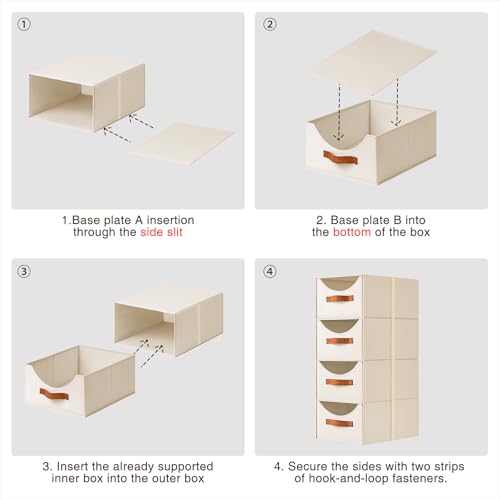 ①

1.Base plate A insertion through the side slit

②

2. Base plate B into the bottom of the box

③

3. Insert the already supported inner box into the outer box

④

4. Secure the sides with two strips of hook-and-loop fasteners.