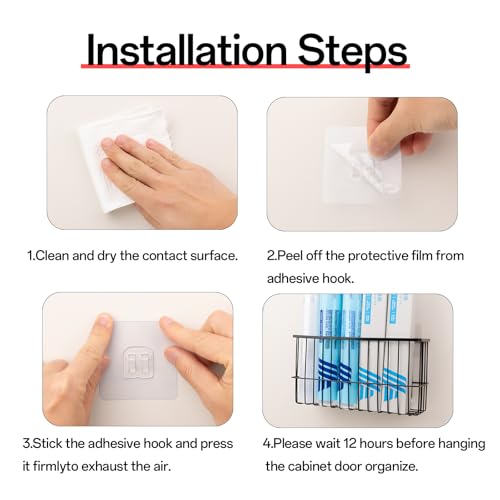 Installation Steps

1.Clean and dry the contact surface.

2.Peel off the protective film from adhesive hook.

3.Stick the adhesive hook and press it firmlyto exhaust the air.

4.Please wait 12 hours before hanging the cabinet door organize.