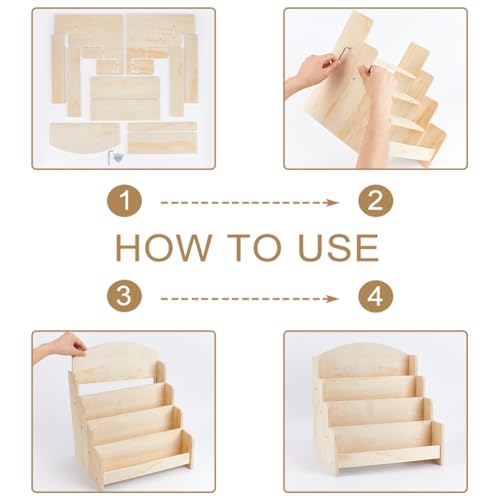 1

2

HOW TO USE

3

4