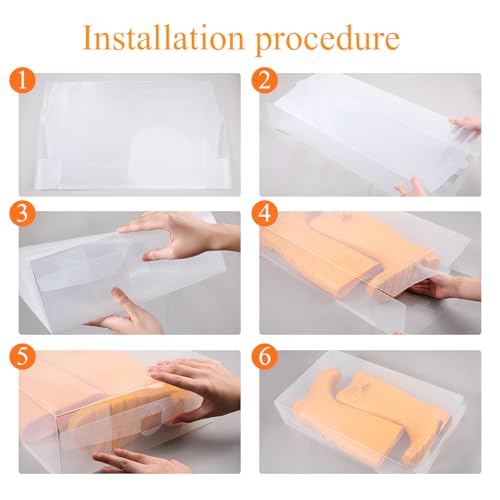 Installation procedure

1

2

3

4

5

6