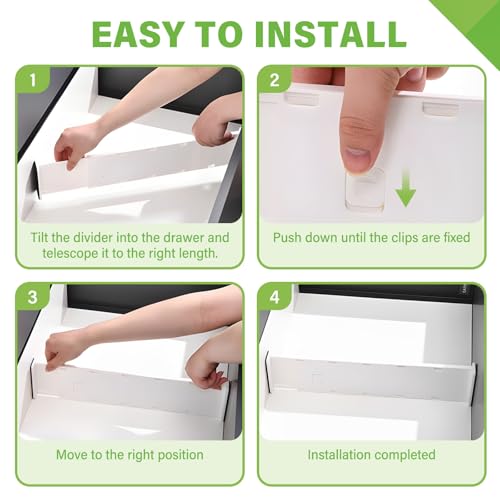 EASY TO INSTALL

1

Tilt the divider into the drawer and telescope it to the right length.

2

Push down until the clips are fixed

3

Move to the right position

4

Installation completed