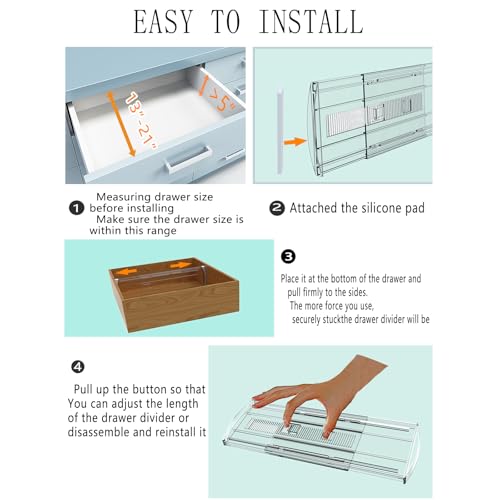 EASY TO INSTALL

13"-21"

>5"

❶ Measuring drawer size before installing
Make sure the drawer size is within this range

❷ Attached the silicone pad

❸

Place it at the bottom of the drawer and pull firmly to the sides.
The more force you use,
securely stuckthe drawer divider will be

❹

Pull up the button so that You can adjust the length of the drawer divider or disassemble and reinstall it