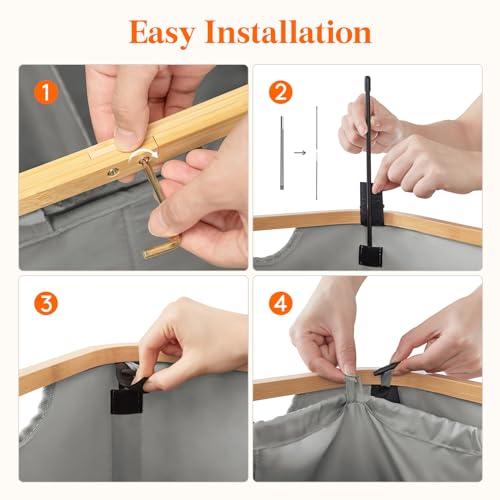 Easy Installation

1

2

3

4