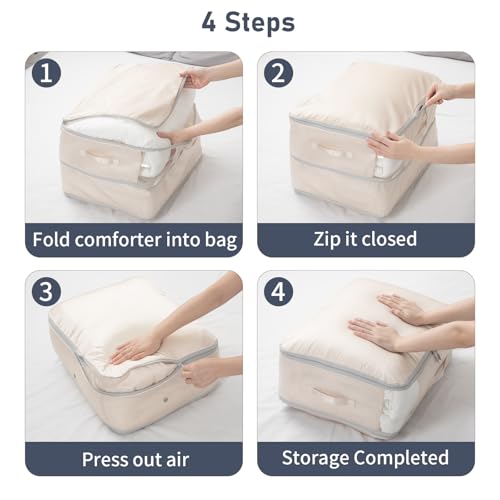 4 Steps

1

Fold comforter into bag

2

Zip it closed

3

Press out air

4

Storage Completed