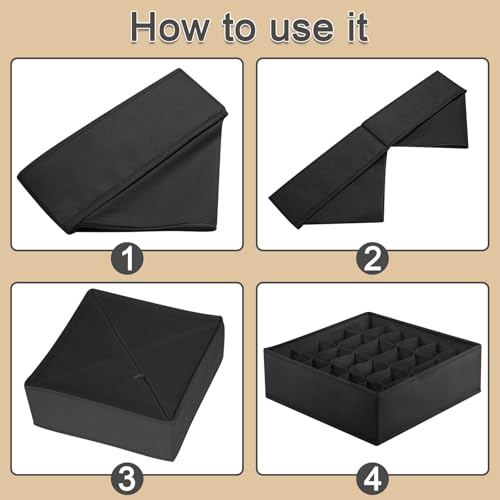 How to use it

1

2

3

4