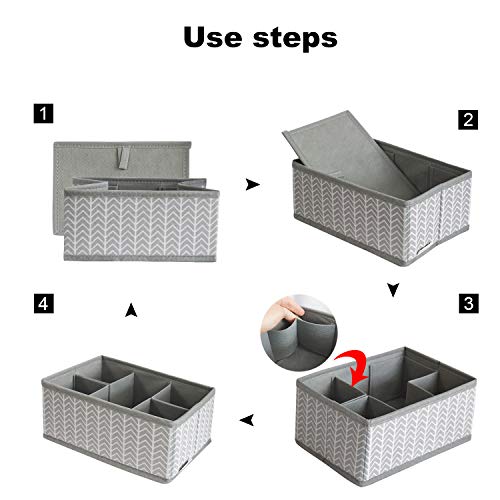 Use steps

1

2

4

3