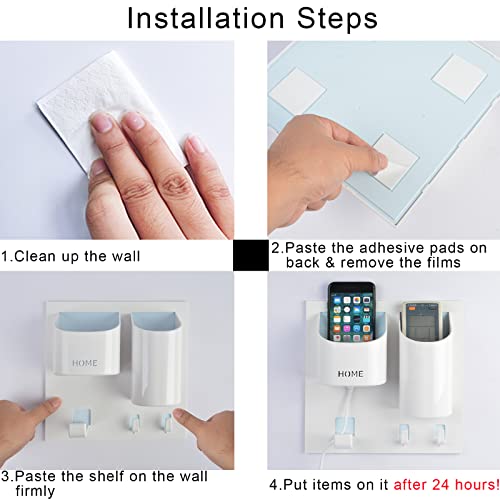 Installation Steps

1.Clean up the wall

2.Paste the adhesive pads on back & remove the films

HOME

3.Paste the shelf on the wall firmly

HOME

4.Put items on it after 24 hours!