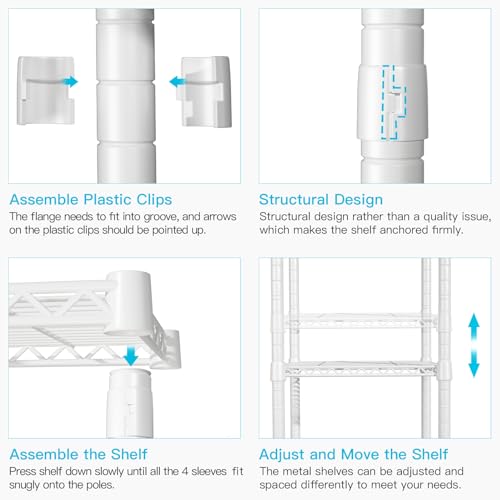 Assemble Plastic Clips
The flange needs to fit into groove, and arrows on the plastic clips should be pointed up.

Structural Design
Structural design rather than a quality issue, which makes the shelf anchored firmly.

Assemble the Shelf
Press shelf down slowly until all the 4 sleeves fit snugly onto the poles.

Adjust and Move the Shelf
The metal shelves can be adjusted and spaced differently to meet your needs.