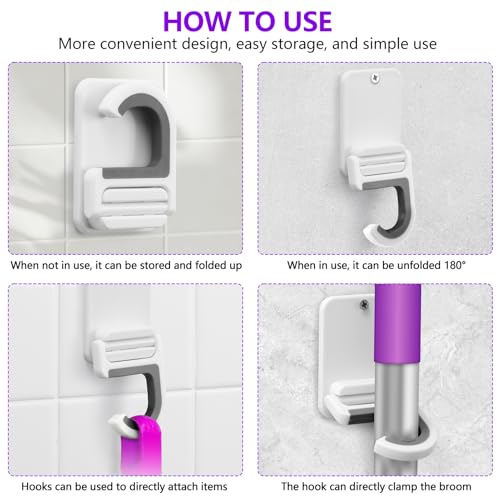 HOW TO USE

More convenient design, easy storage, and simple use

When not in use, it can be stored and folded up

When in use, it can be unfolded 180°

Hooks can be used to directly attach items

The hook can directly clamp the broom