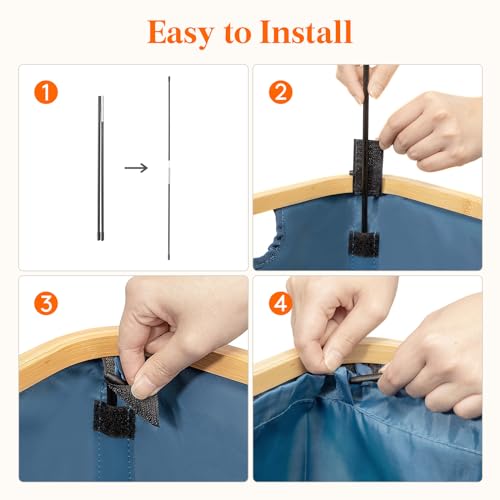 Easy to Install

1

2

3

4