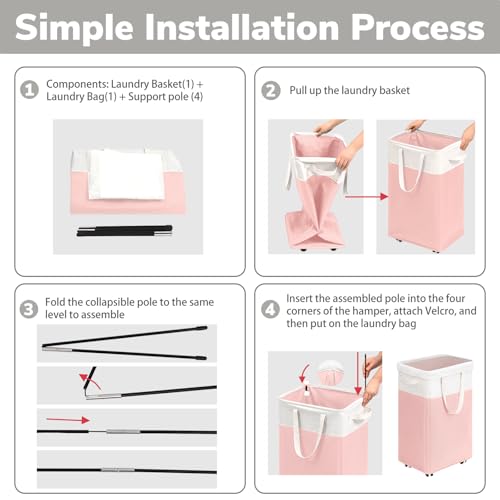 Simple Installation Process

1 Components: Laundry Basket(1) + Laundry Bag(1) + Support pole (4)

2 Pull up the laundry basket

3 Fold the collapsible pole to the same level to assemble

4 Insert the assembled pole into the four corners of the hamper, attach Velcro, and then put on the laundry bag