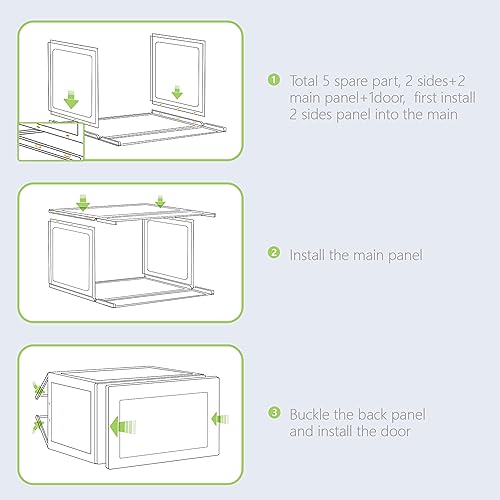 1 Total 5 spare part, 2 sides+2 main panel+1door, first install 2 sides panel into the main

2 Install the main panel

3 Buckle the back panel and install the door