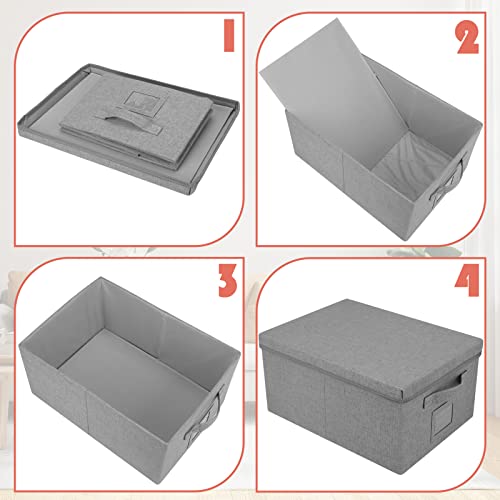 1

2

3

4