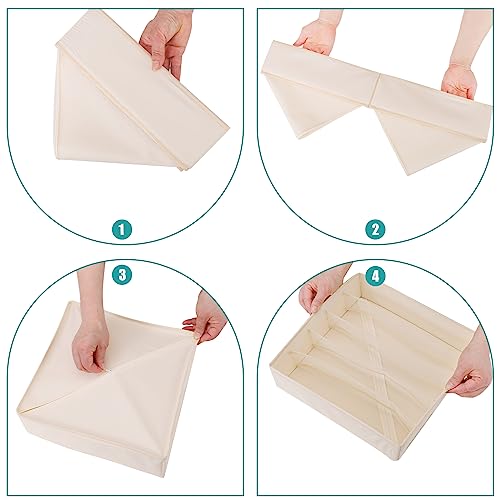 1

2

3

4