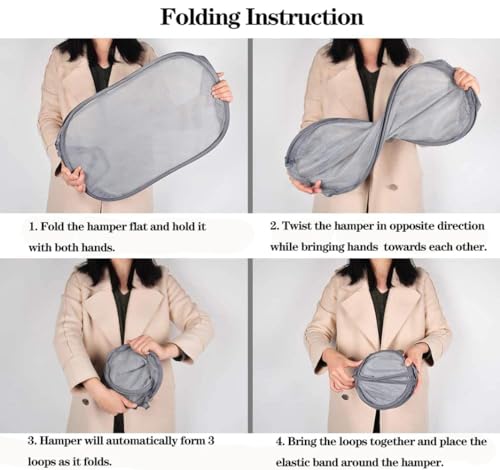 Folding Instruction

1. Fold the hamper flat and hold it with both hands.

2. Twist the hamper in opposite direction while bringing hands towards each other.

3. Hamper will automatically form 3 loops as it folds.

4. Bring the loops together and place the elastic band around the hamper.