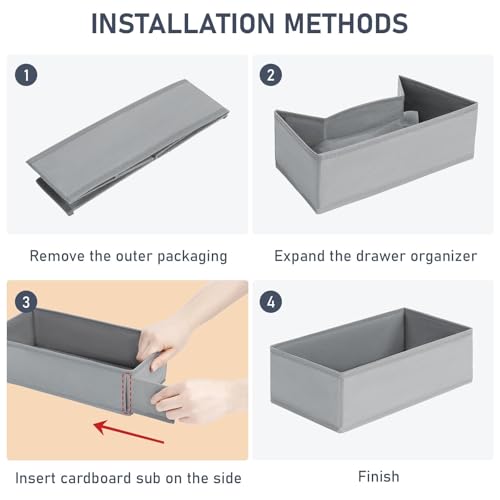 INSTALLATION METHODS

1

Remove the outer packaging

2

Expand the drawer organizer

3

Insert cardboard sub on the side

4

Finish