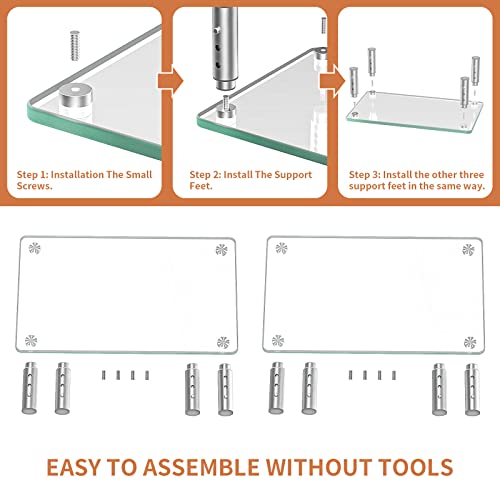 Step 1: Installation The Small Screws.

Step 2: Install The Support Feet.

Step 3: Install the other three support feet in the same way.

EASY TO ASSEMBLE WITHOUT TOOLS