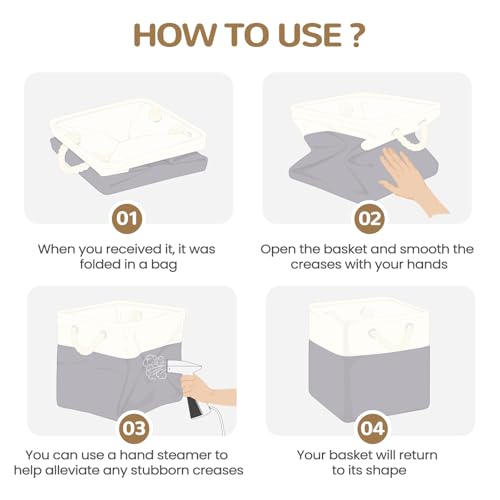 HOW TO USE ?

01
When you received it, it was folded in a bag

02
Open the basket and smooth the creases with your hands

03
You can use a hand steamer to help alleviate any stubborn creases

04
Your basket will return to its shape