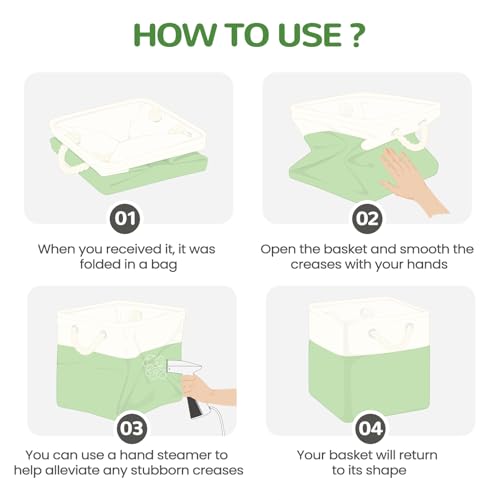 HOW TO USE ?

01

When you received it, it was folded in a bag

02

Open the basket and smooth the creases with your hands

03

You can use a hand steamer to help alleviate any stubborn creases

04

Your basket will return to its shape