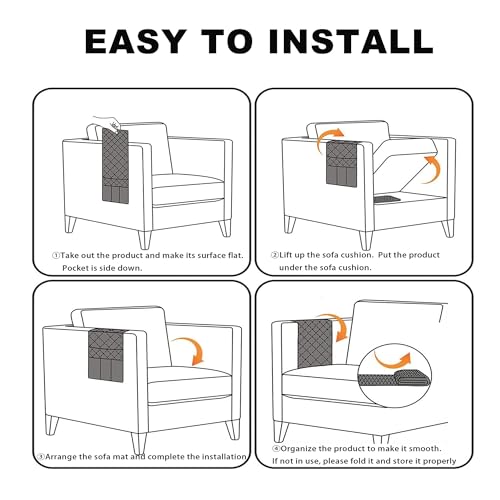 EASY TO INSTALL

①Take out the product and make its surface flat. Pocket is side down.

②Lift up the sofa cushion. Put the product under the sofa cushion.

③Arrange the sofa mat and complete the installation

④Organize the product to make it smooth. If not in use, please fold it and store it properly