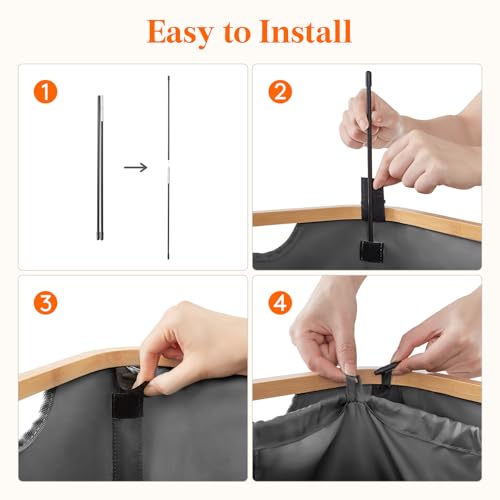 Easy to Install

1

2

3

4