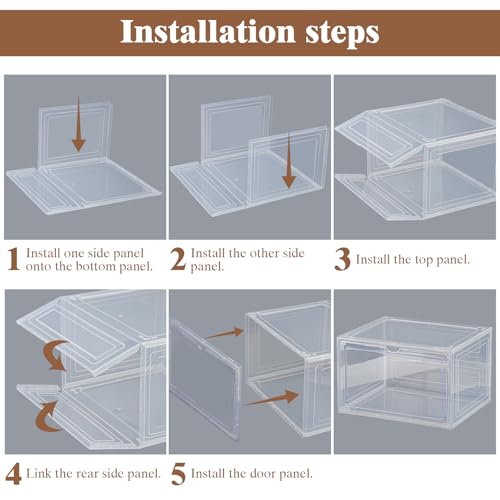 Installation steps

1 Install one side panel onto the bottom panel.

2 Install the other side panel.

3 Install the top panel.

4 Link the rear side panel.

5 Install the door panel.