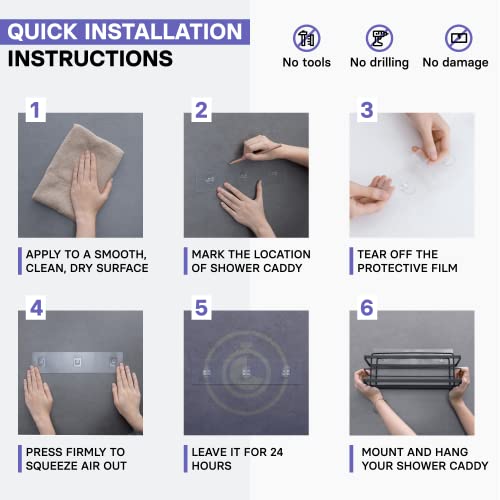 QUICK INSTALLATION
INSTRUCTIONS

No tools
No drilling
No damage

1
APPLY TO A SMOOTH, CLEAN, DRY SURFACE

2
MARK THE LOCATION OF SHOWER CADDY

3
TEAR OFF THE PROTECTIVE FILM

4
PRESS FIRMLY TO SQUEEZE AIR OUT

5
LEAVE IT FOR 24 HOURS

6
MOUNT AND HANG YOUR SHOWER CADDY