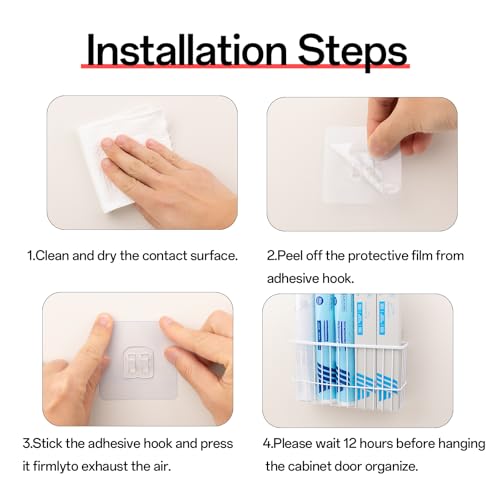 Installation Steps

1.Clean and dry the contact surface.

2.Peel off the protective film from adhesive hook.

3.Stick the adhesive hook and press it firmlyto exhaust the air.

4.Please wait 12 hours before hanging the cabinet door organize.