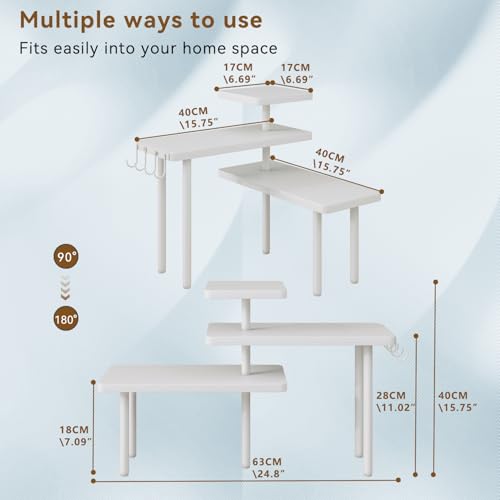 Multiple ways to use

Fits easily into your home space

17CM \6.69"

17CM \6.69"

40CM \15.75"

40CM \15.75"

90°

180°

28CM \11.02"

40CM \15.75"

18CM \7.09"

63CM \24.8"