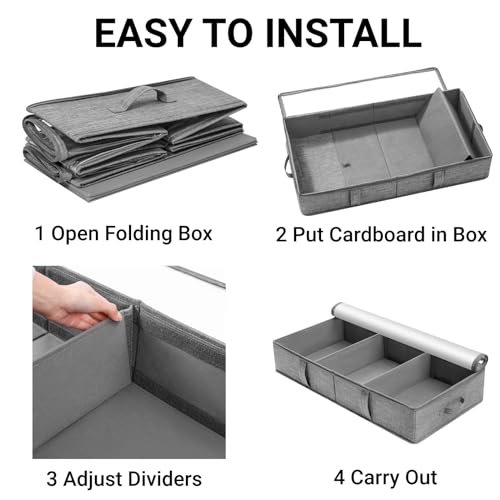 EASY TO INSTALL

1 Open Folding Box

2 Put Cardboard in Box

3 Adjust Dividers

4 Carry Out