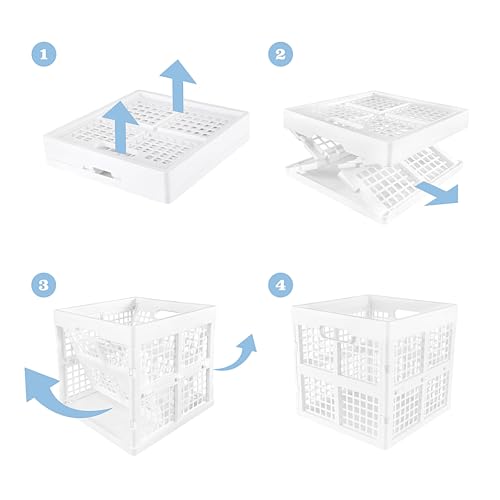 1
2
3
4