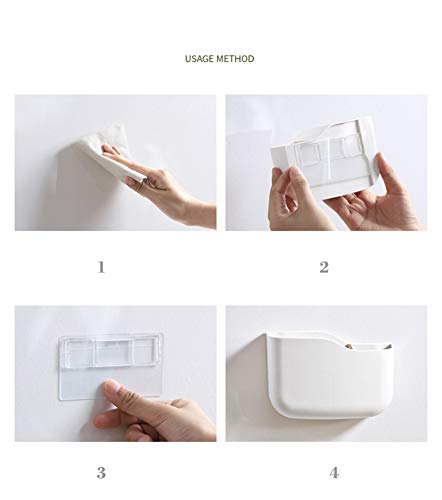 USAGE METHOD

1

2

3

4